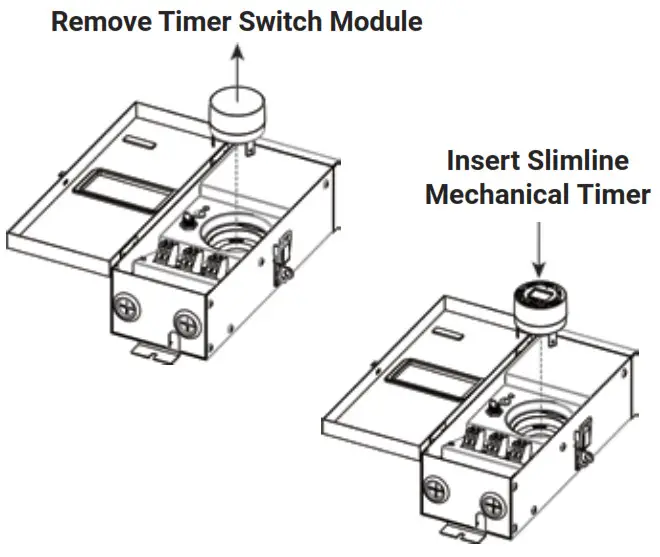 Remove Timer Switch Module

Insert Slimline Mechanical Timer