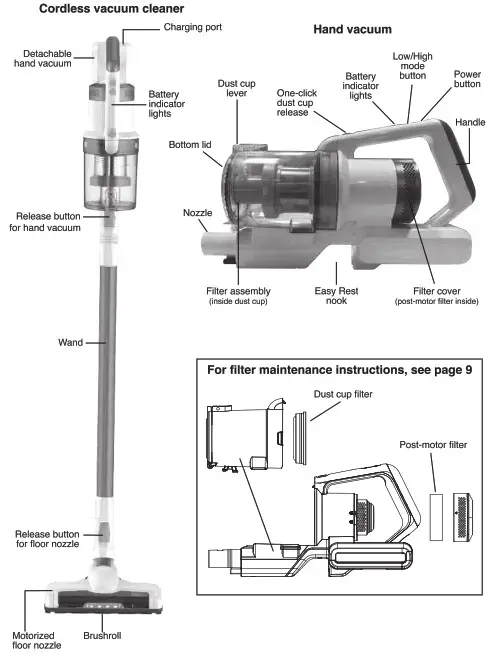 Cordless vacuum cleaner

Charging port

Detachable hand vacuum

Battery indicator lights

Release button for hand vacuum

Wand

Release button for floor nozzle

Motorized floor nozzle

Brushroll

Hand vacuum

Dust cup lever

One-click dust cup release

Battery indicator lights

Low/High mode button

Power button

Handle

Bottom lid

Nozzle

Filter assembly
(inside dust cup)

Easy Rest nook

Filter cover
(post-motor filter inside)

For filter maintenance instructions, see page 9

Dust cup filter

Post-motor filter