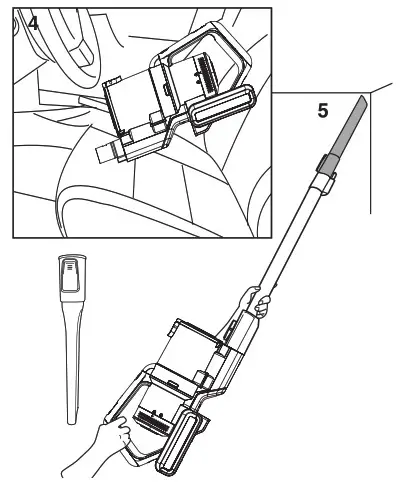 4

5