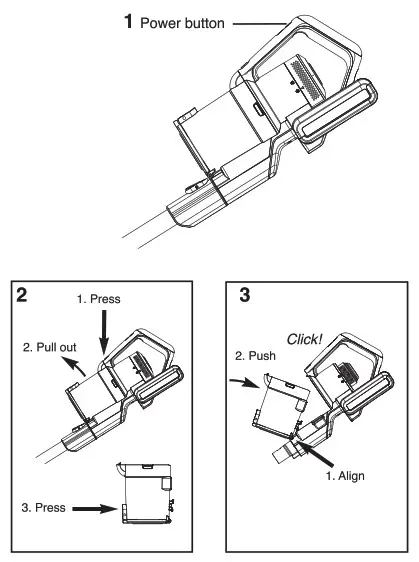 1 Power button

2
1. Press
2. Pull out
3. Press

3
Click!
2. Push
1. Align