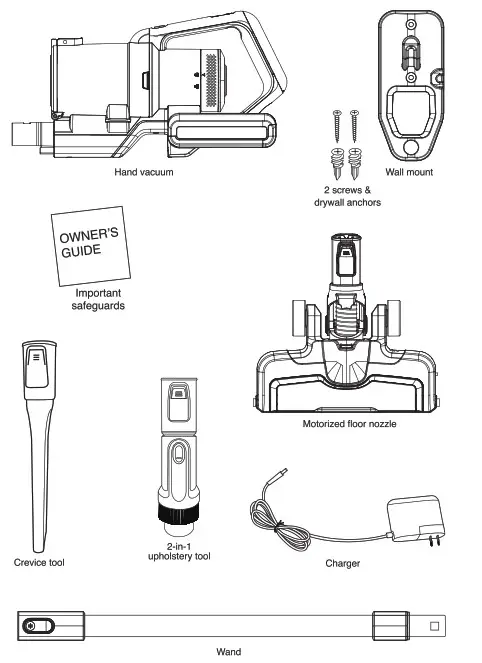 Hand vacuum

2 screws & drywall anchors

Wall mount

OWNER'S GUIDE

Important safeguards

Motorized floor nozzle

Crevice tool

2-in-1 upholstery tool

Charger

Wand