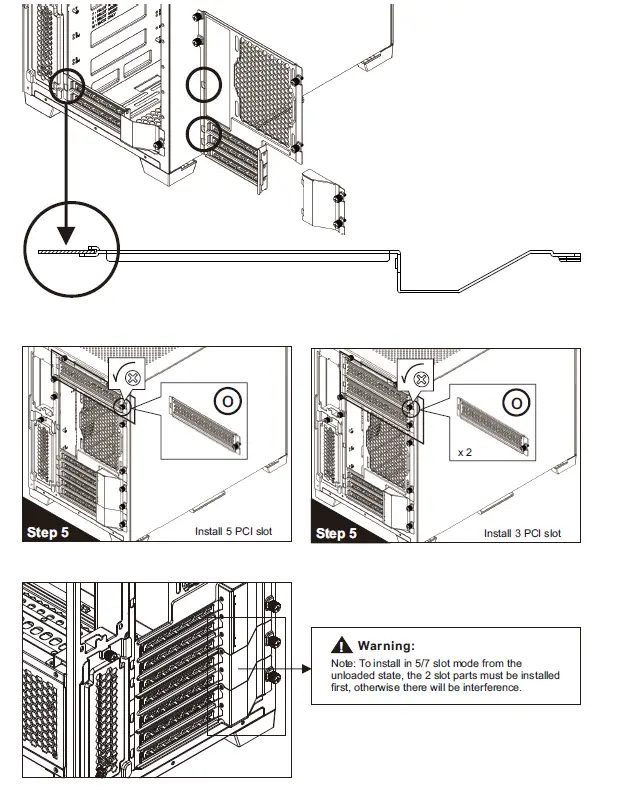 O

Step 5

Install 5 PCI slot

O

x 2

Step 5

Install 3 PCI slot

Warning:

Note: To install in 5/7 slot mode from the unloaded state, the 2 slot parts must be installed first, otherwise there will be interference.