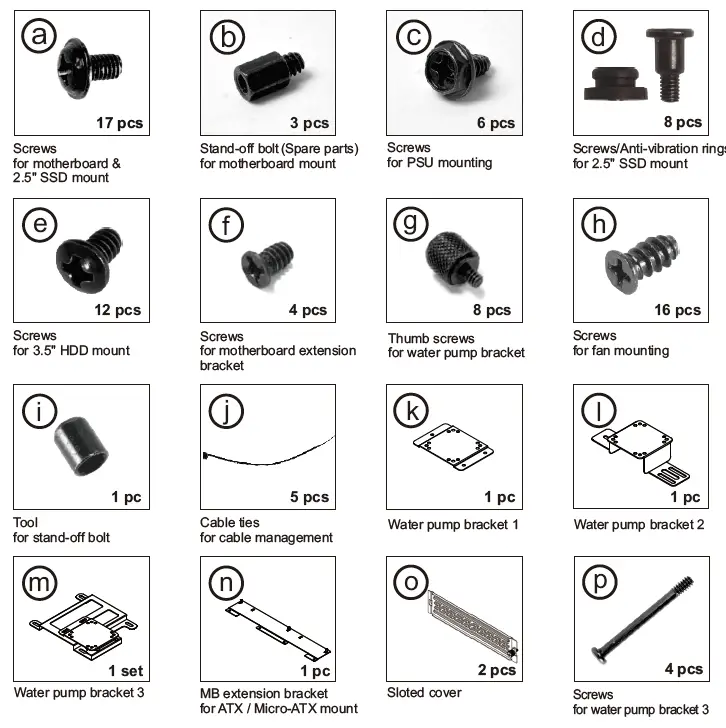 a
17 pcs
Screws
for motherboard &
2.5" SSD mount

b
3 pcs
Stand-off bolt (Spare parts)
for motherboard mount

c
6 pcs
Screws
for PSU mounting

d
8 pcs
Screws/Anti-vibration rings
for 2.5" SSD mount

e
12 pcs
Screws
for 3.5" HDD mount

f
4 pcs
Screws
for motherboard extension bracket

g
8 pcs
Thumb screws
for water pump bracket

h
16 pcs
Screws
for fan mounting

i
1 pc
Tool
for stand-off bolt

j
5 pcs
Cable ties
for cable management

k
1 pc
Water pump bracket 1

l
1 pc
Water pump bracket 2

m
1 set
Water pump bracket 3

n
1 pc
MB extension bracket
for ATX / Micro-ATX mount

o
2 pcs
Sloted cover

p
4 pcs
Screws
for water pump bracket 3