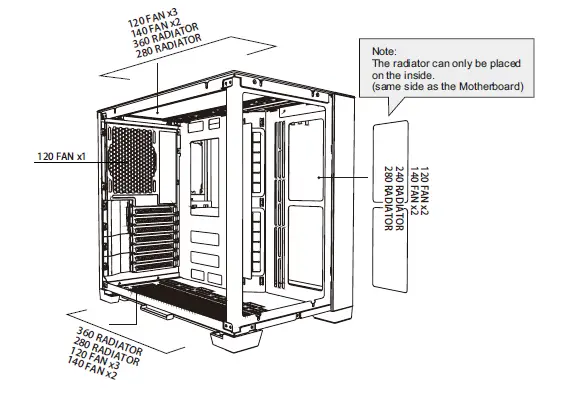 120 FAN x3
140 FAN x2
360 RADIATOR
280 RADIATOR

Note:
The radiator can only be placed on the inside.
(same side as the Motherboard)

120 FAN x1

120 FAN x2
140 FAN x2
240 RADIATOR
280 RADIATOR

360 RADIATOR
280 RADIATOR
120 FAN x3
140 FAN x2