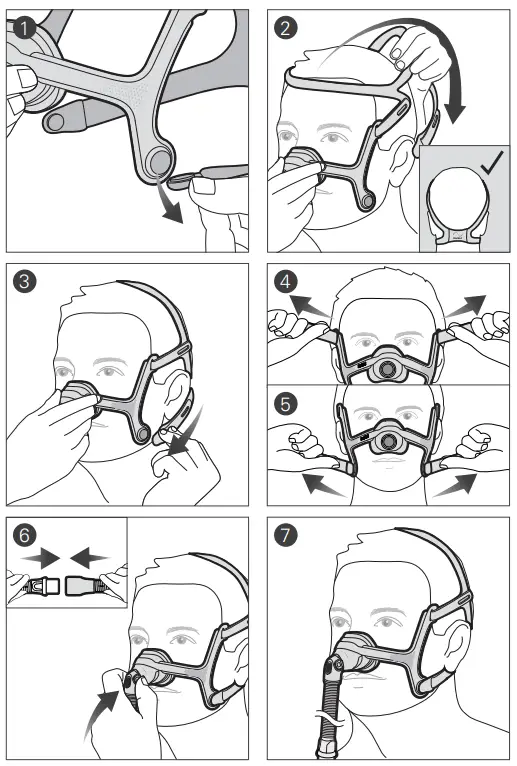 1

2

3

4

5

6

7