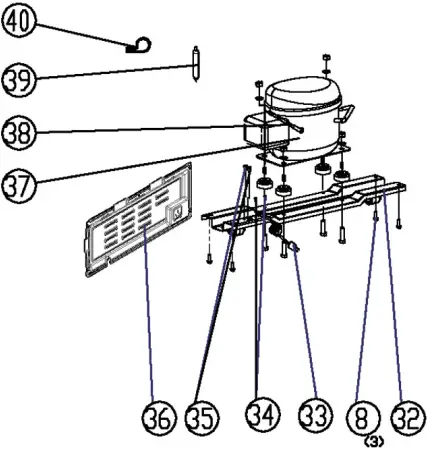 40
39
38
37
36
35
34
33
8
(3)
32