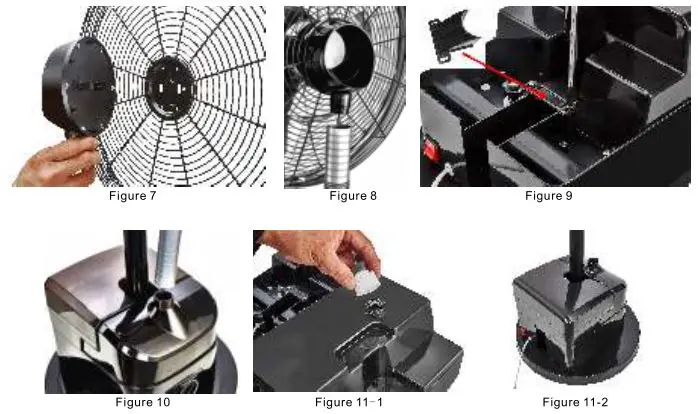 Figure 7

Figure 8

Figure 9

Figure 10

Figure 11-1

Figure 11-2