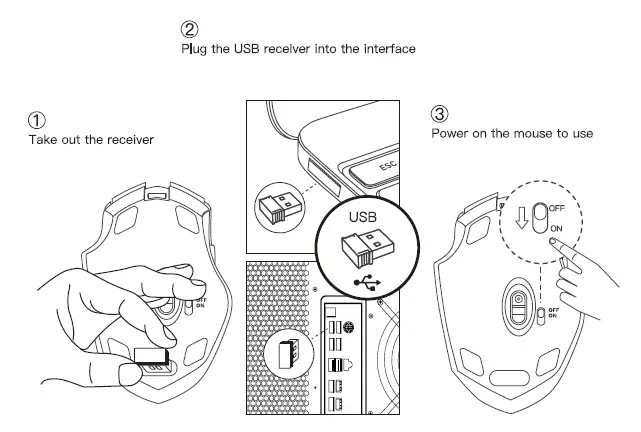 ②
Plug the USB receiver into the interface

①
Take out the receiver

OFF
ON

ESC

USB

③
Power on the mouse to use

OFF
ON

OFF
ON