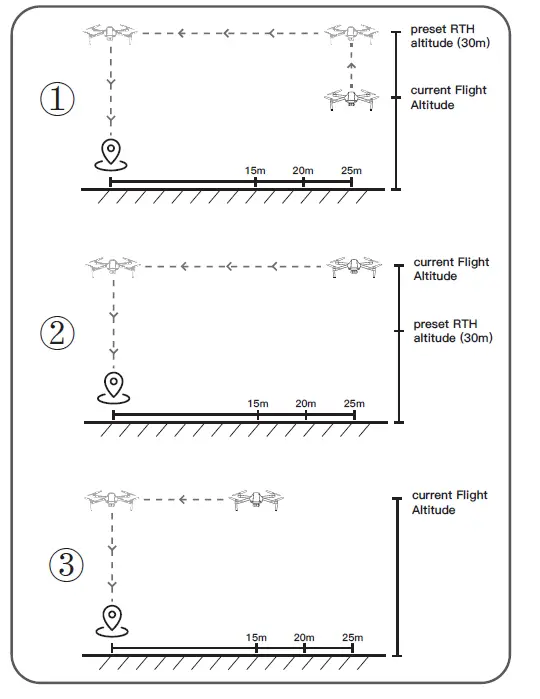 ①

preset RTH altitude (30m)

current Flight Altitude

15m 20m 25m

②

current Flight Altitude

preset RTH altitude (30m)

15m 20m 25m

③

current Flight Altitude

15m 20m 25m