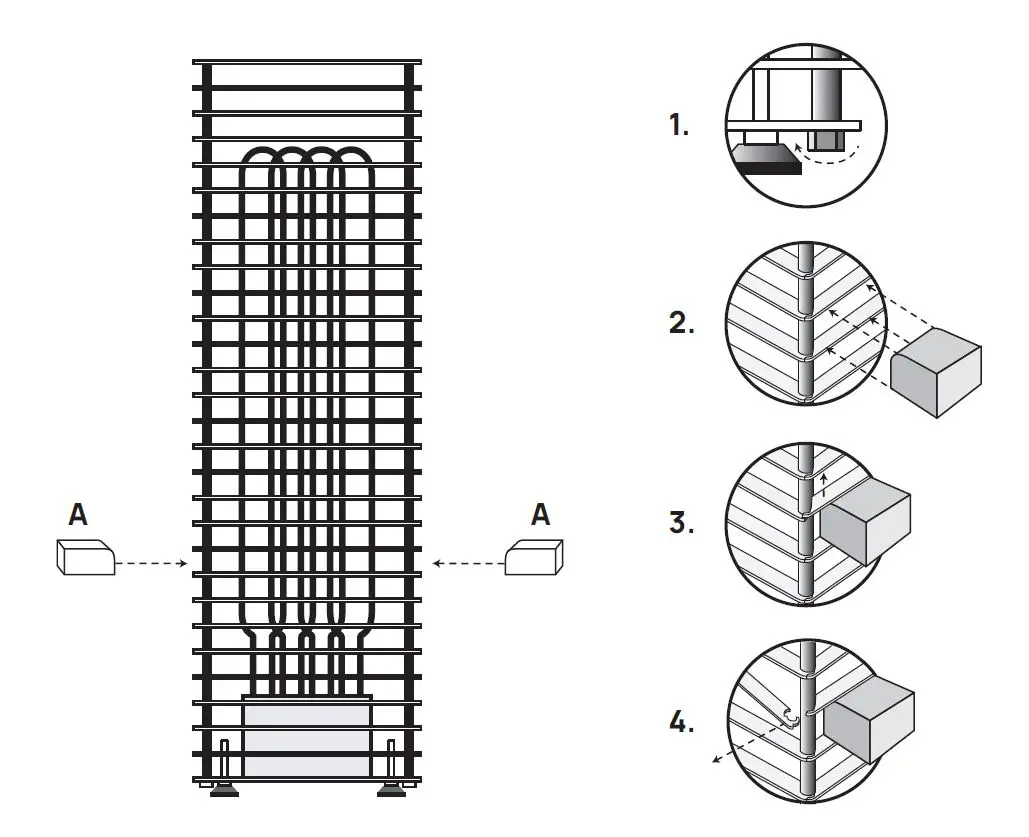 A

A

1.

2.

3.

4.