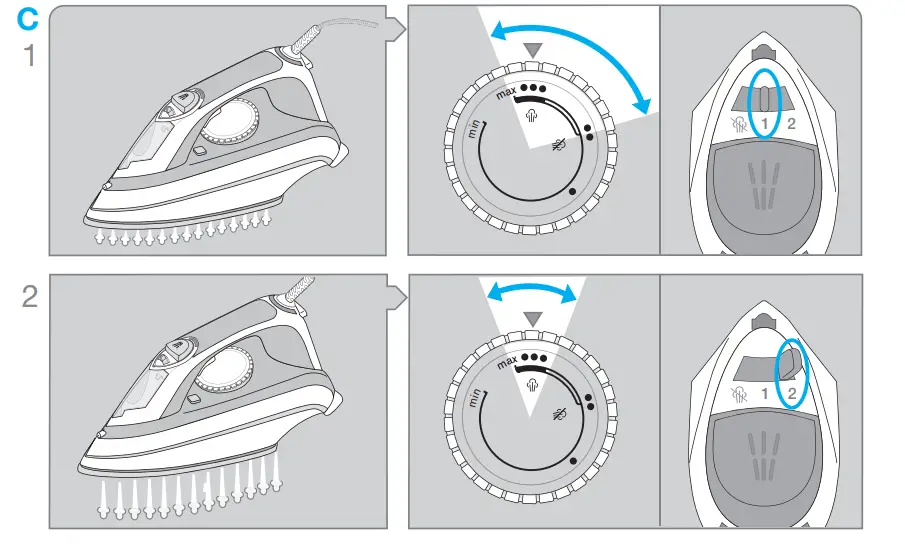 C
1

max
min

1 2

2

max
min

1 2