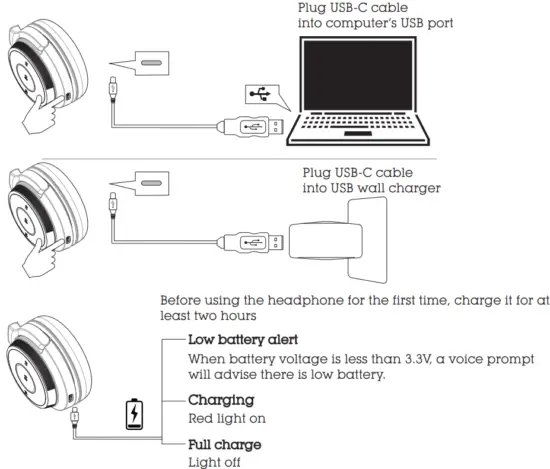 Plug USB-C cable into computer's USB port

Plug USB-C cable into USB wall charger

Before using the headphone for the first time, charge it for at least two hours

Low battery alert
When battery voltage is less than 3.3V, a voice prompt will advise there is low battery.

Charging
Red light on

Full charge
Light off