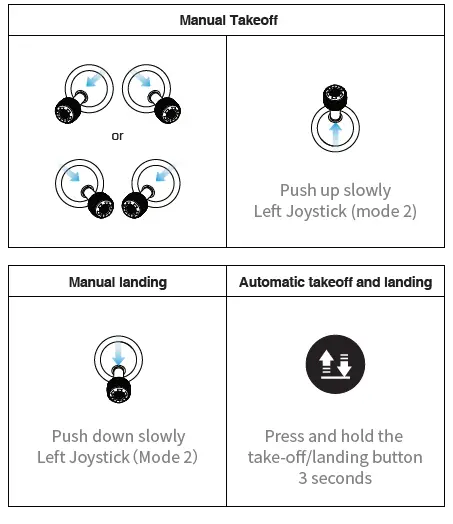 Manual Takeoff

or

Push up slowly
Left Joystick (mode 2)

| Manual landing | Automatic takeoff and landing |
|---|---|
| Push down slowly Left Joystick (Mode 2) | Press and hold the take-off/landing button 3 seconds |