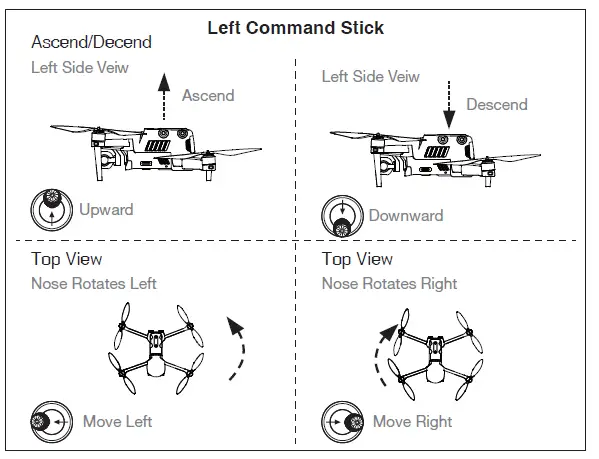 Left Command Stick

Ascend/Decend

Left Side Veiw

Ascend

Upward

Left Side Veiw

Descend

Downward

Top View

Nose Rotates Left

Move Left

Top View

Nose Rotates Right

Move Right