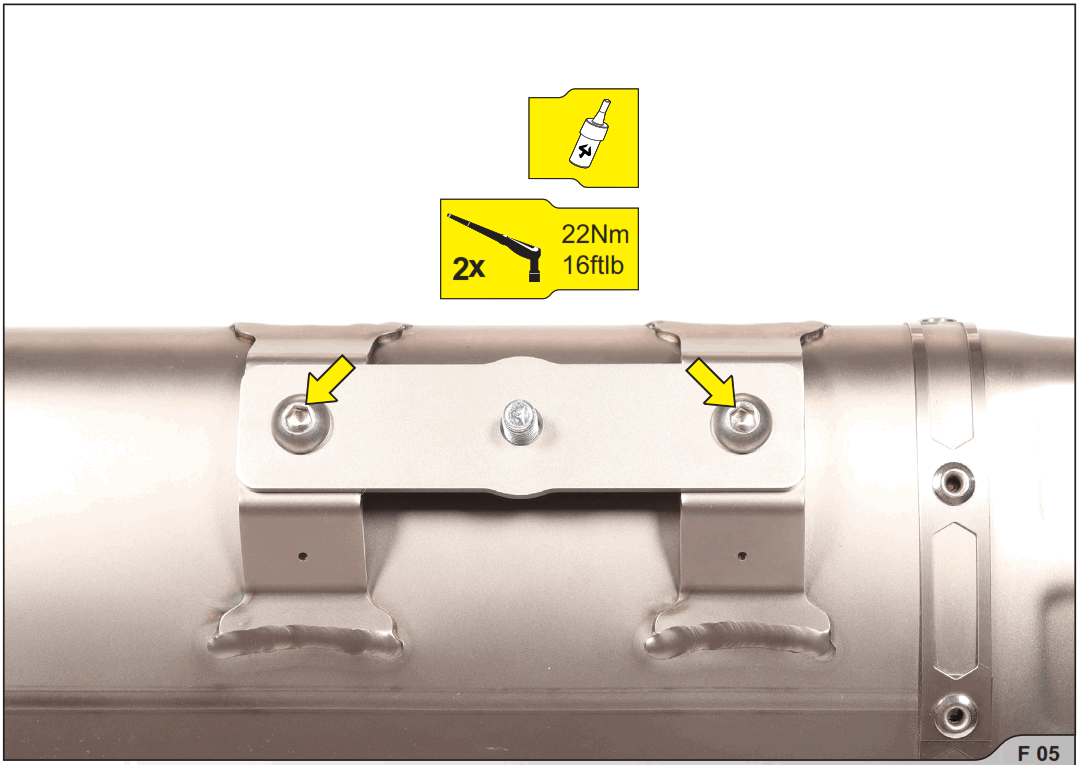 2x
22Nm
16ftlb

F 05