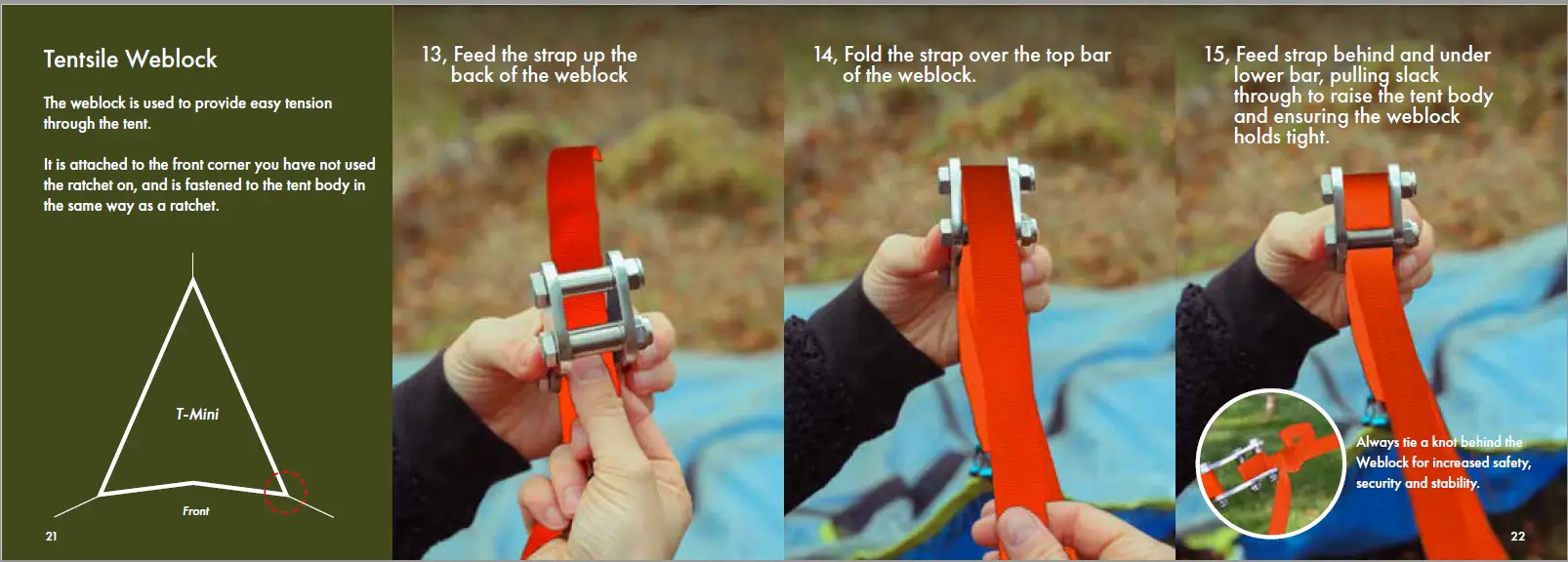 Tentsile Weblock

The weblock is used to provide easy tension through the tent.

It is attached to the front corner you have not used the ratchet on, and is fastened to the tent body in the same way as a ratchet.

T-Mini

Front

21

13, Feed the strap up the back of the weblock

14, Fold the strap over the top bar of the weblock.

15, Feed strap behind and under lower bar, pulling slack through to raise the tent body and ensuring the weblock holds tight.

Always tie a knot behind the Weblock for increased safety, security and stability.

22