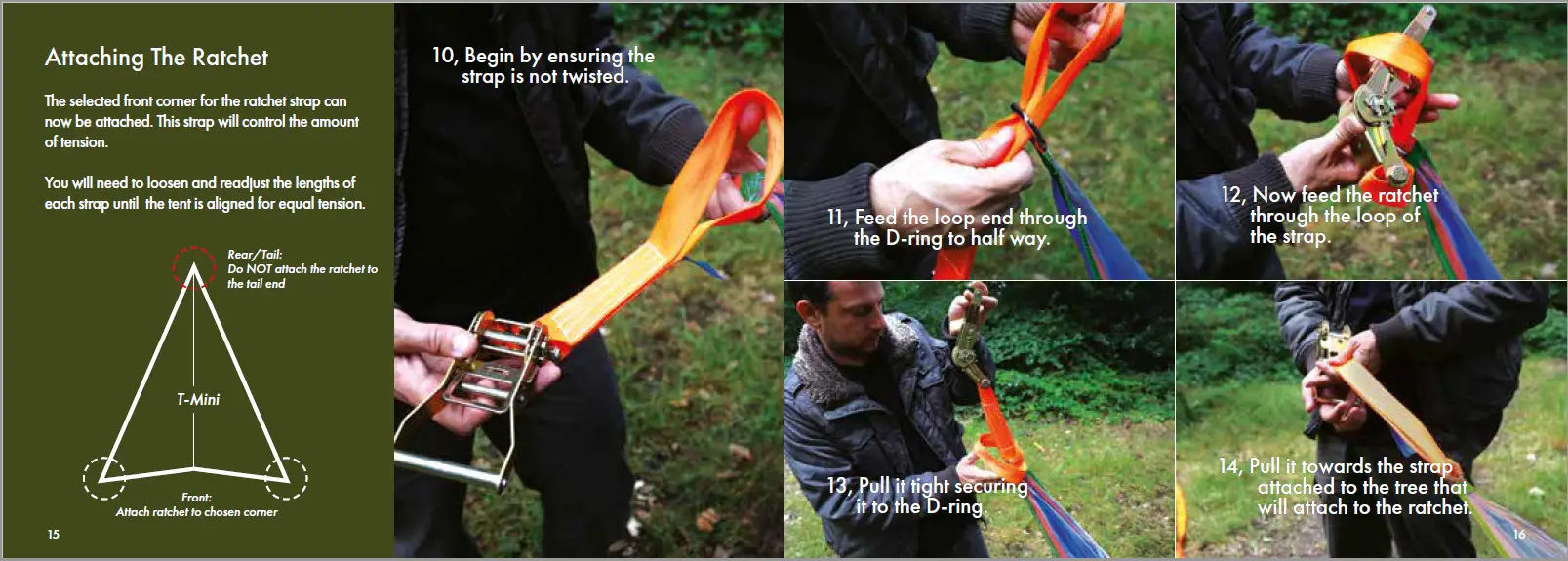 Attaching The Ratchet

The selected front corner for the ratchet strap can now be attached. This strap will control the amount of tension.

You will need to loosen and readjust the lengths of each strap until the tent is aligned for equal tension.

Rear/Tail:
Do NOT attach the ratchet to the tail end

T-Mini

Front:
Attach ratchet to chosen corner

15

10, Begin by ensuring the strap is not twisted.

11, Feed the loop end through the D-ring to half way.

12, Now feed the ratchet through the loop of the strap.

13, Pull it tight securing it to the D-ring.

14, Pull it towards the strap attached to the tree that will attach to the ratchet.

16