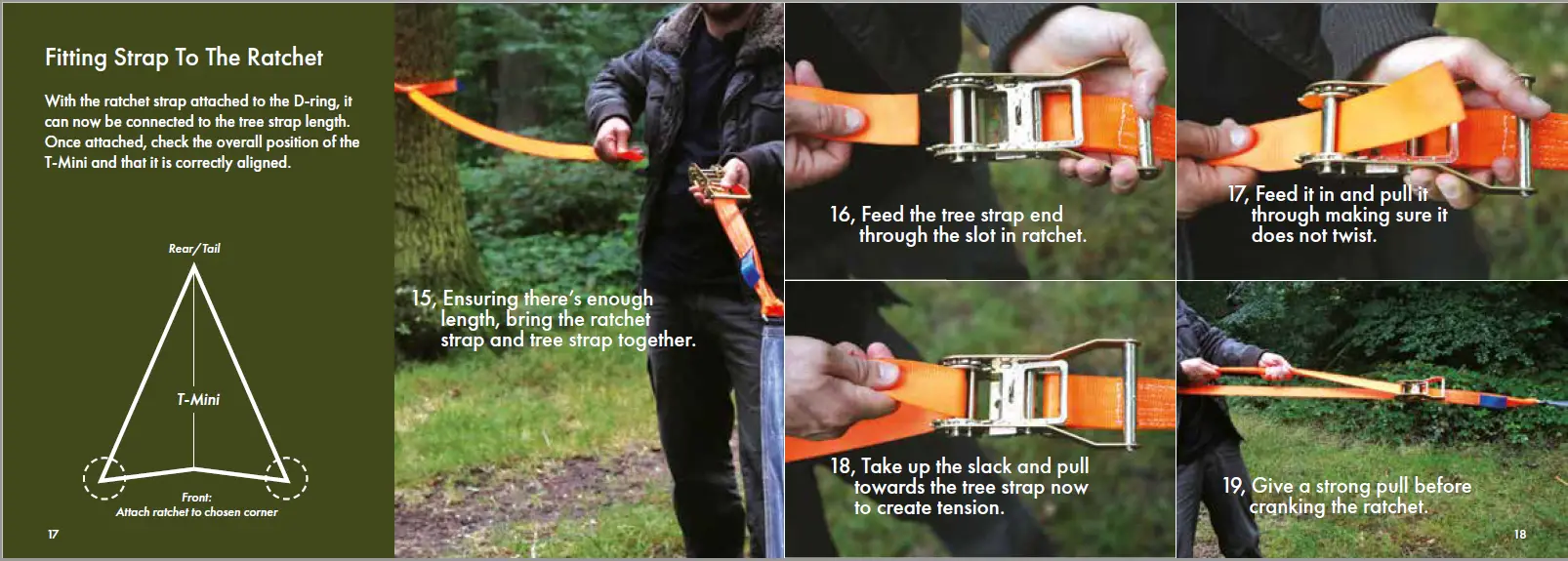 Fitting Strap To The Ratchet

With the ratchet strap attached to the D-ring, it can now be connected to the tree strap length. Once attached, check the overall position of the T-Mini and that it is correctly aligned.

Rear/Tail

T-Mini

Front:
Attach ratchet to chosen corner

17

15, Ensuring there's enough length, bring the ratchet strap and tree strap together.

16, Feed the tree strap end through the slot in ratchet.

17, Feed it in and pull it through making sure it does not twist.

18, Take up the slack and pull towards the tree strap now to create tension.

19, Give a strong pull before cranking the ratchet.

18