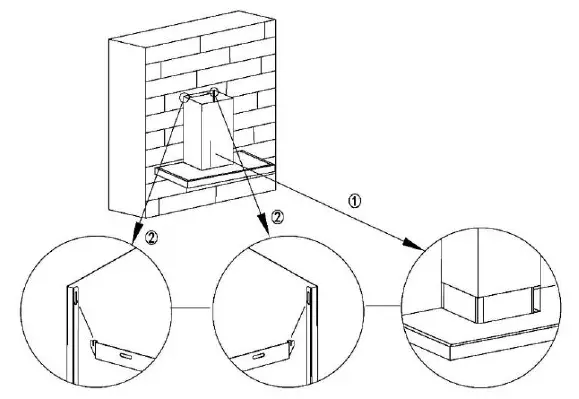 ①
②
②