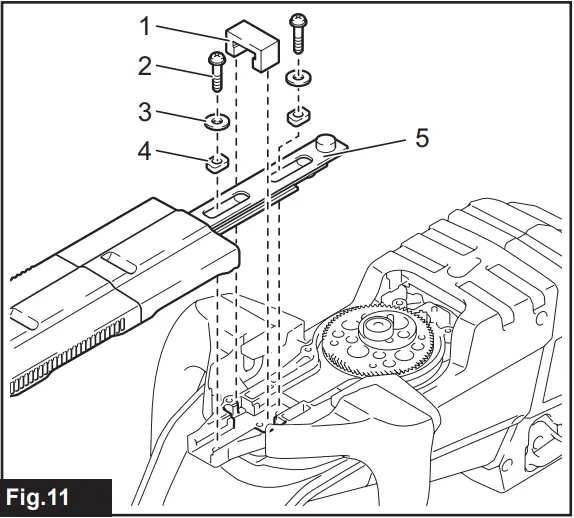 1
2
3
4
5
Fig.11