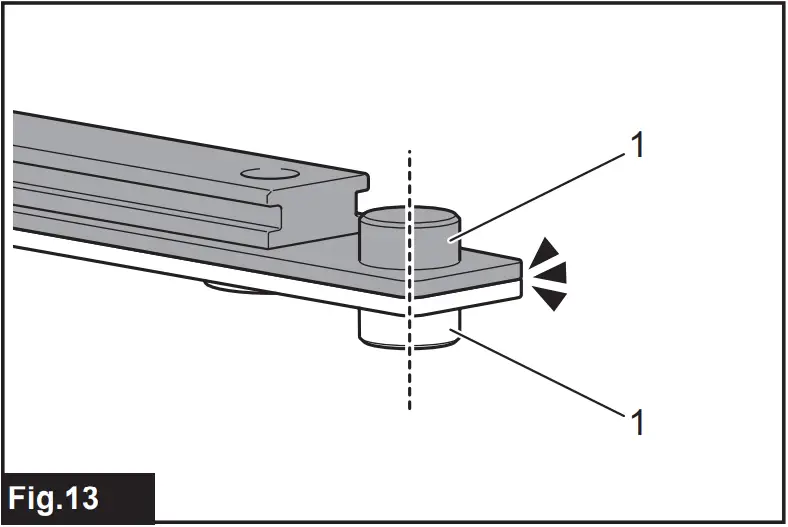 1
1
Fig.13