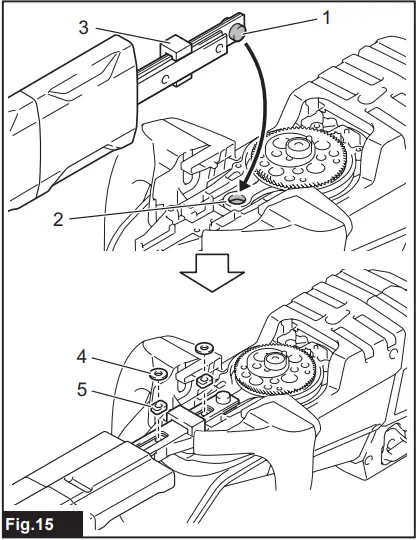 3
1
2
4
5
Fig.15