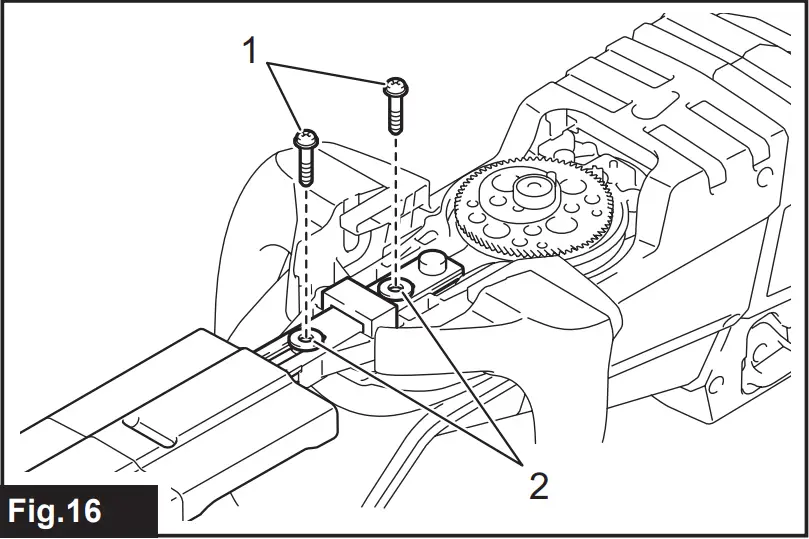 1
2
Fig.16