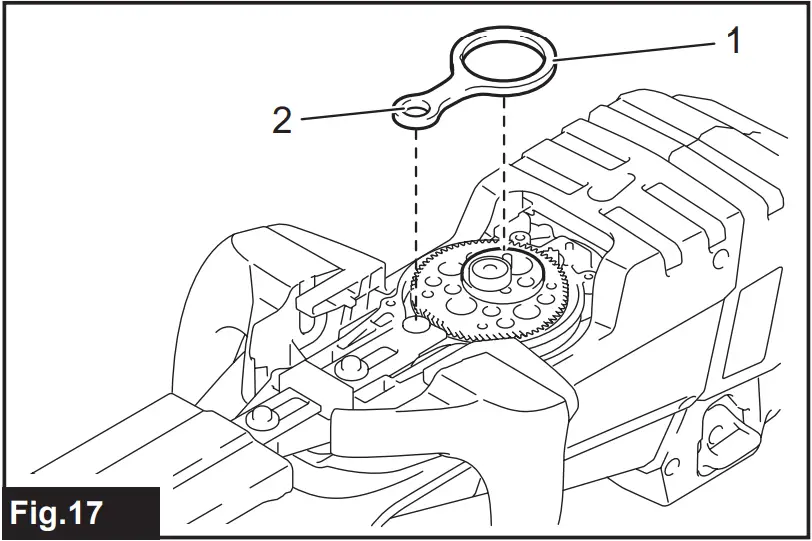 1
2
Fig.17