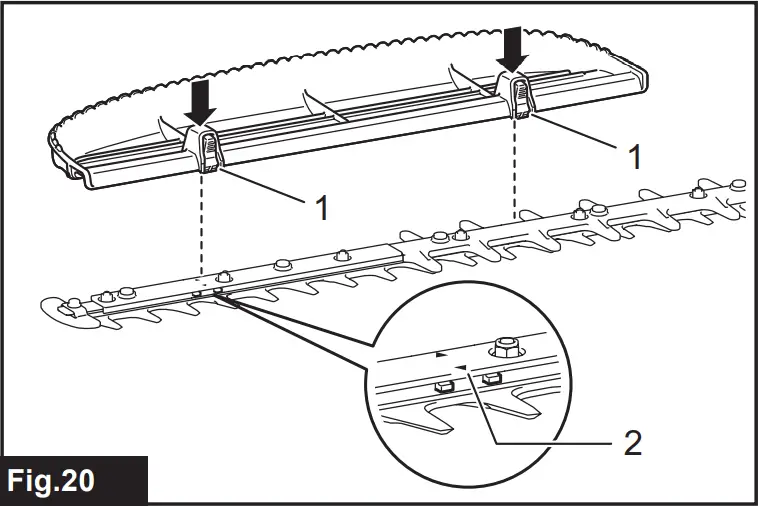 1
1
2
Fig.20