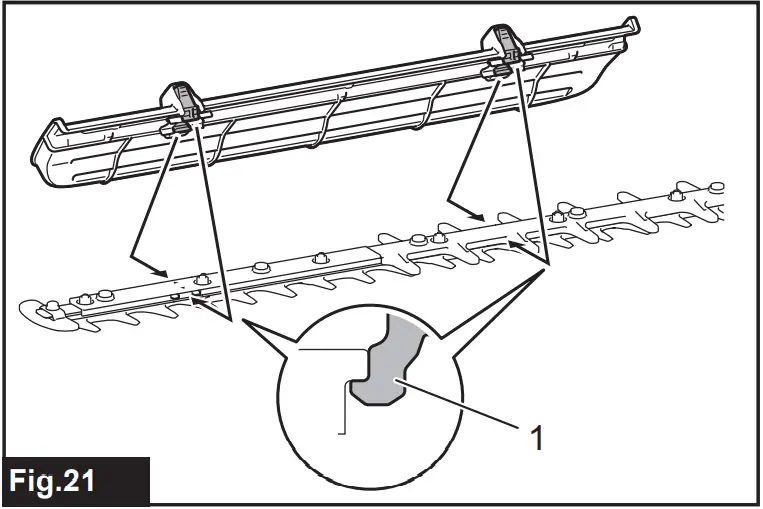 1

Fig.21