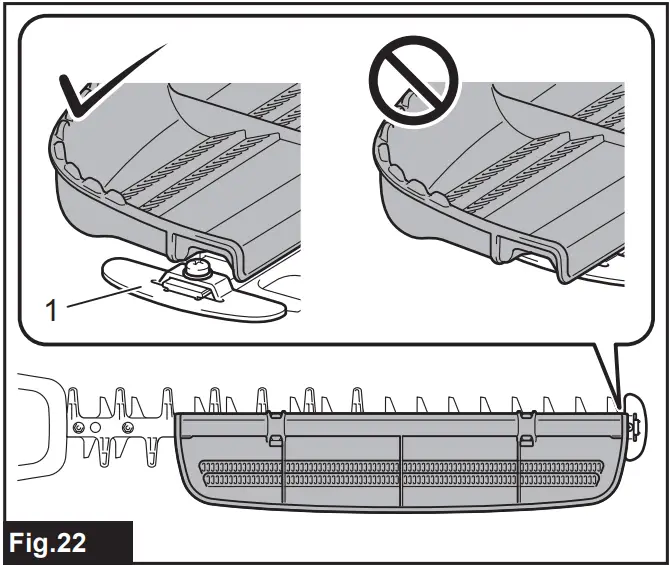 1

Fig.22