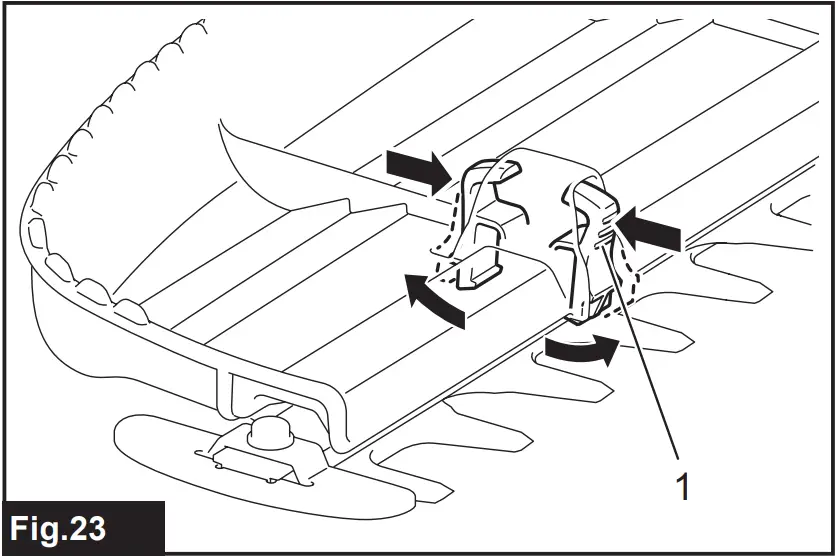 1

Fig.23