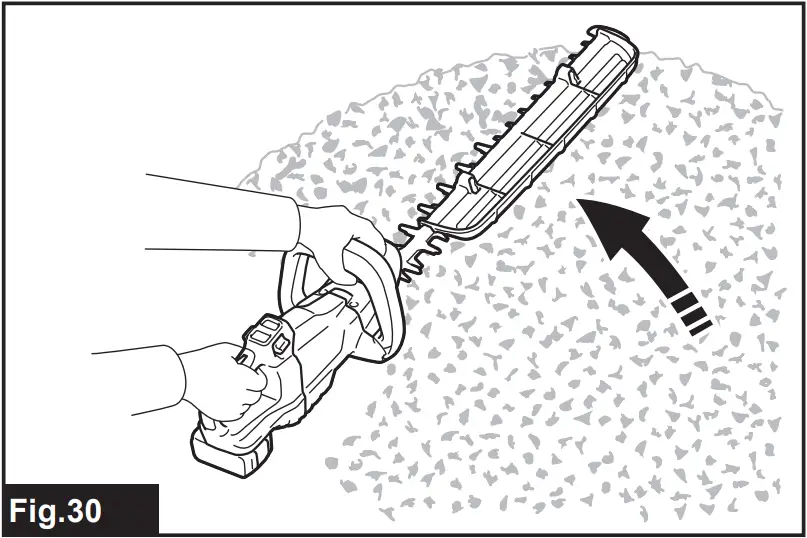 Fig.30