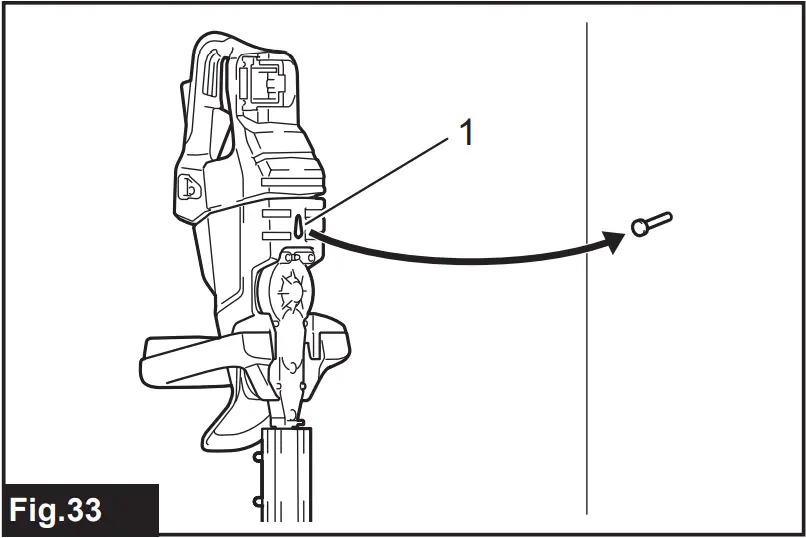 1

Fig.33