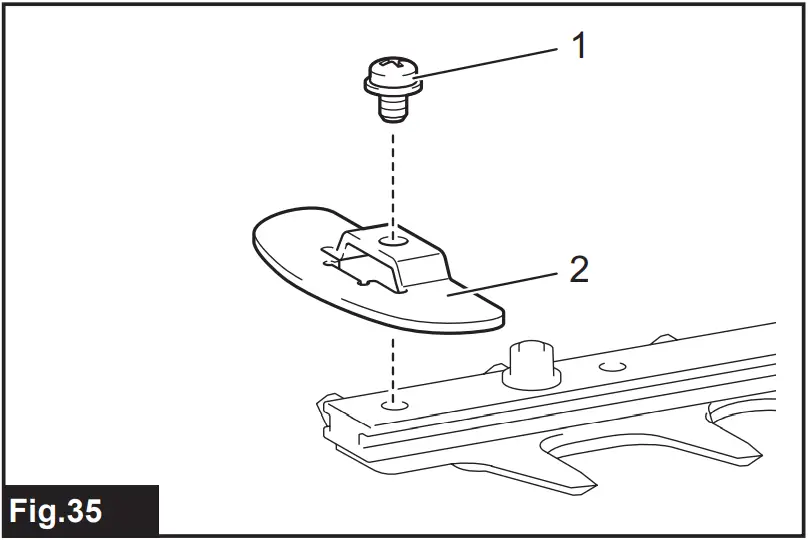 1

2

Fig.35