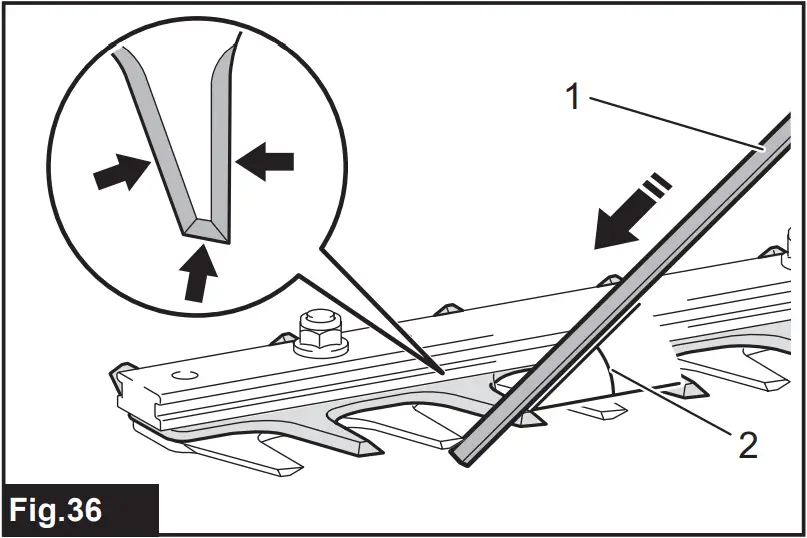 1
2
Fig.36