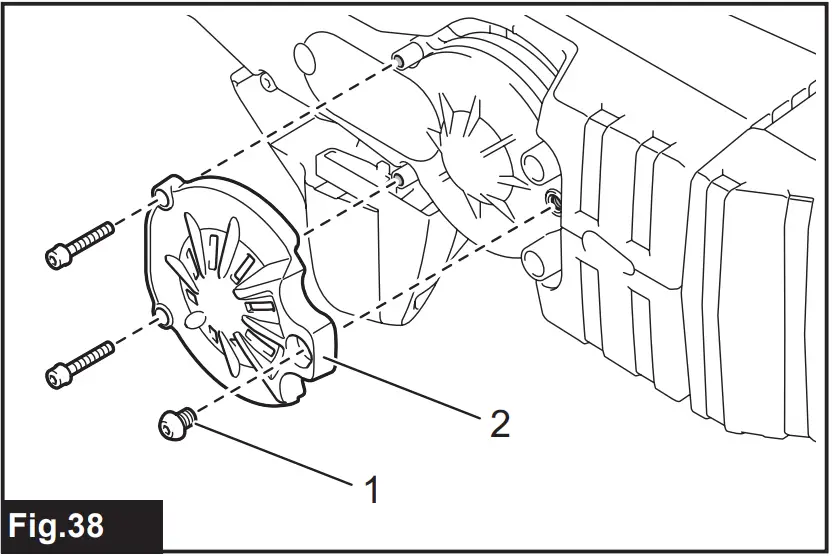 2

1

Fig.38