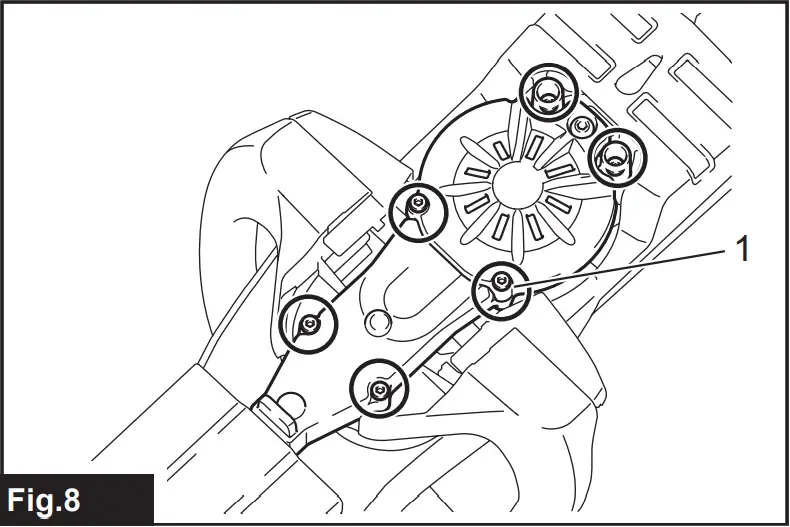 1

Fig.8