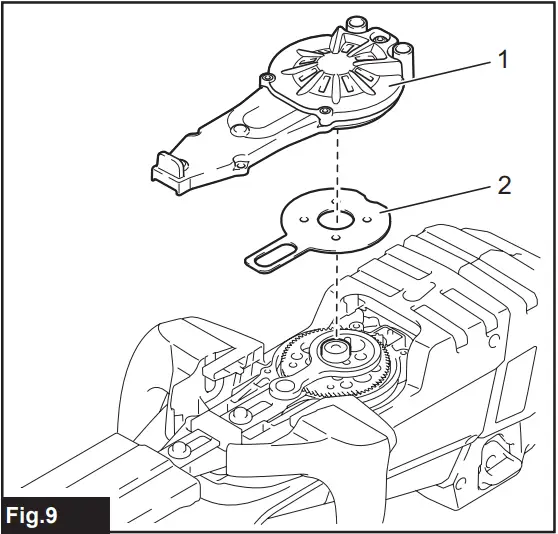 1
2
Fig.9