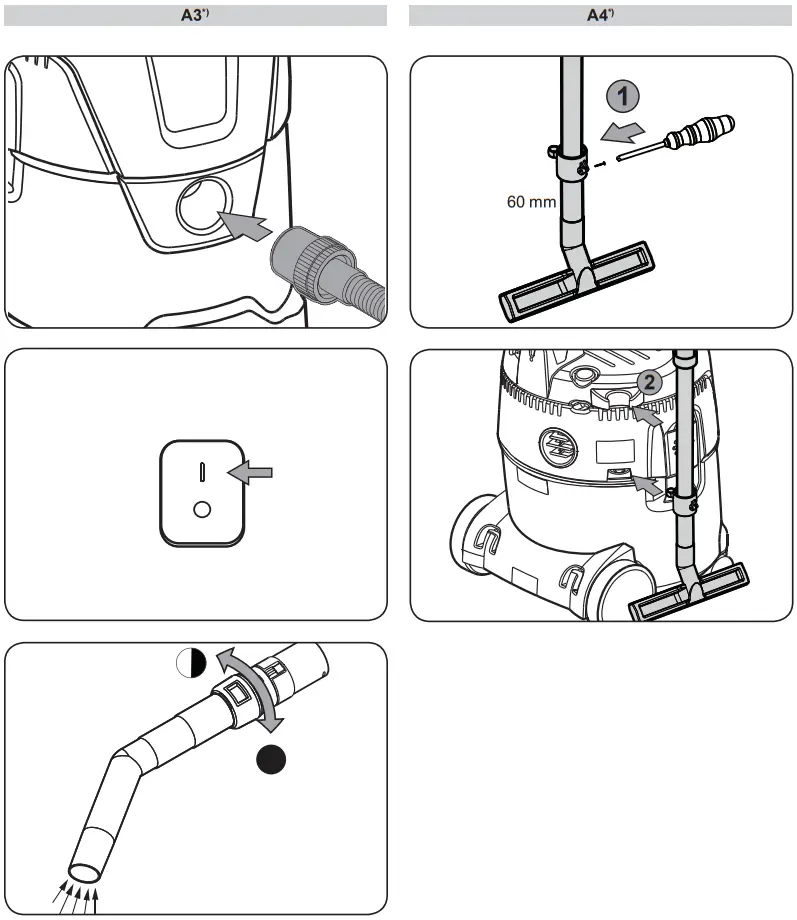 A3*)

A4*)

1

60 mm

2