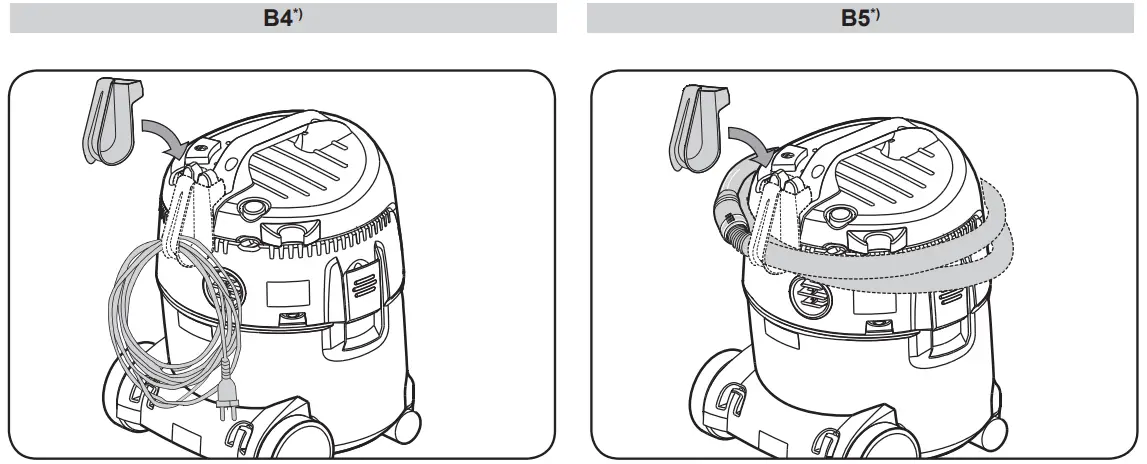 B4*)

B5*)