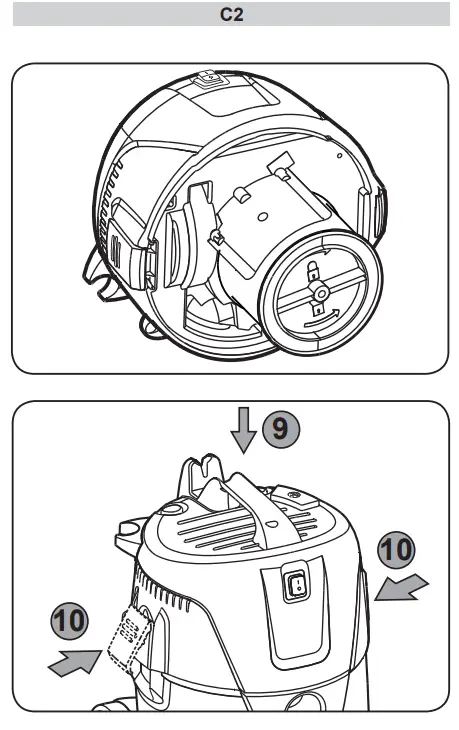 C2

9

10

10