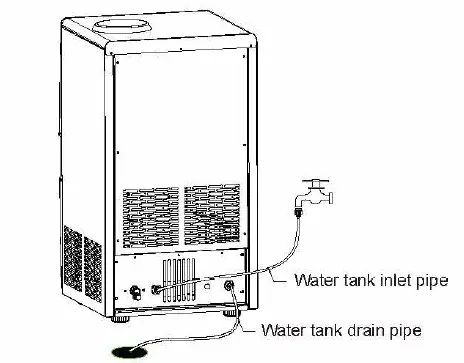 Water tank inlet pipe

Water tank drain pipe