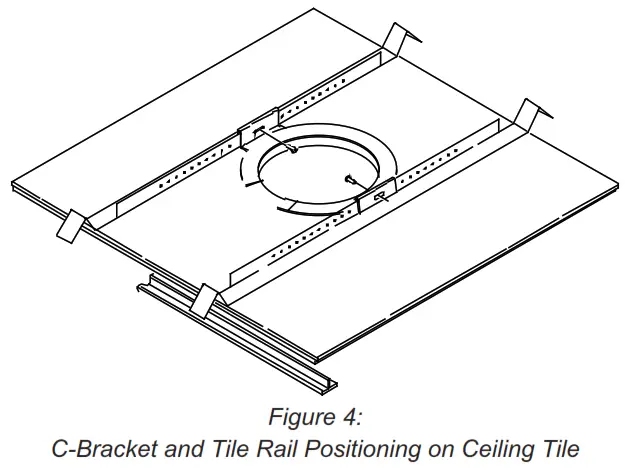 Figure 4:
C-Bracket and Tile Rail Positioning on Ceiling Tile