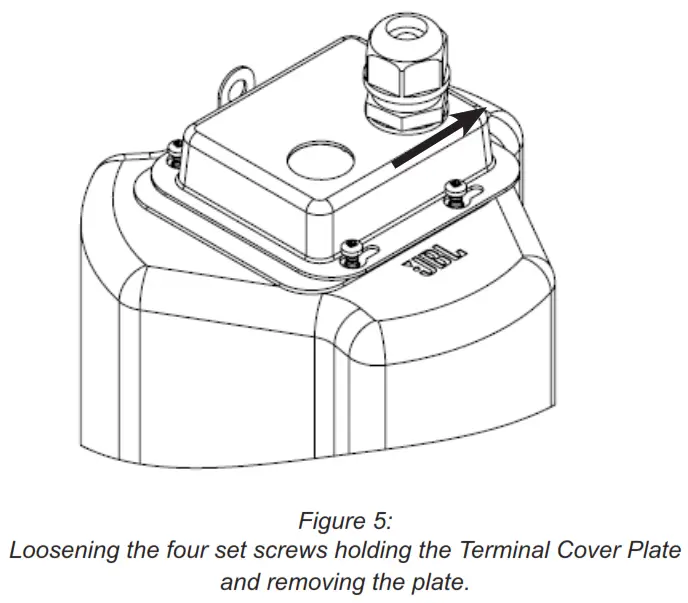 JBL

Figure 5:
Loosening the four set screws holding the Terminal Cover Plate and removing the plate.