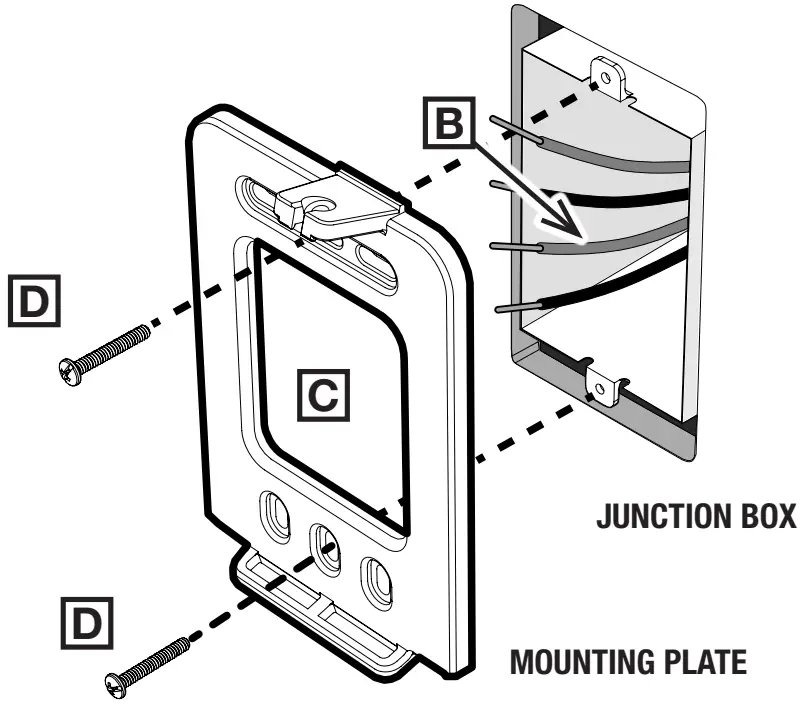 B

D

C

JUNCTION BOX

D

MOUNTING PLATE