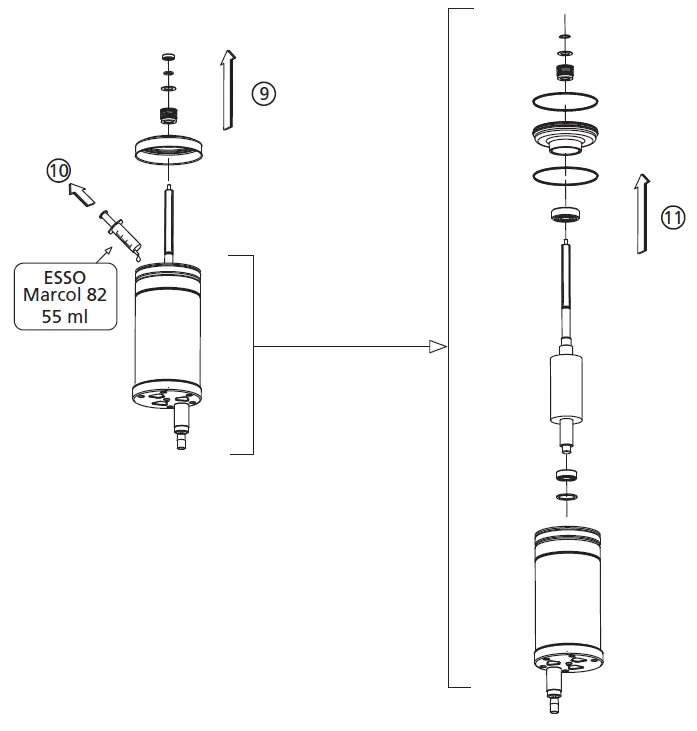 9

10

ESSO
Marcol 82
55 ml

11