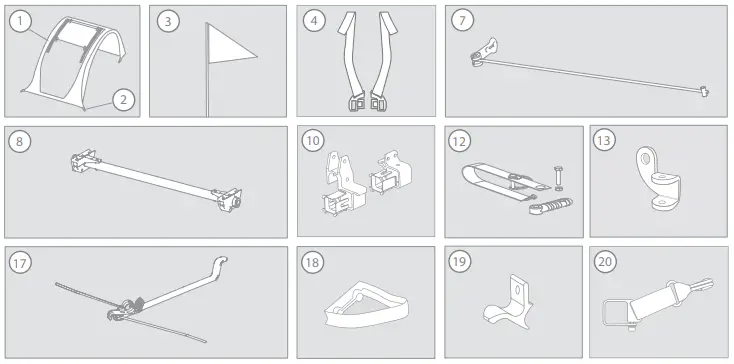 1
2
3
4
7
8
10
12
13
17
18
19
20