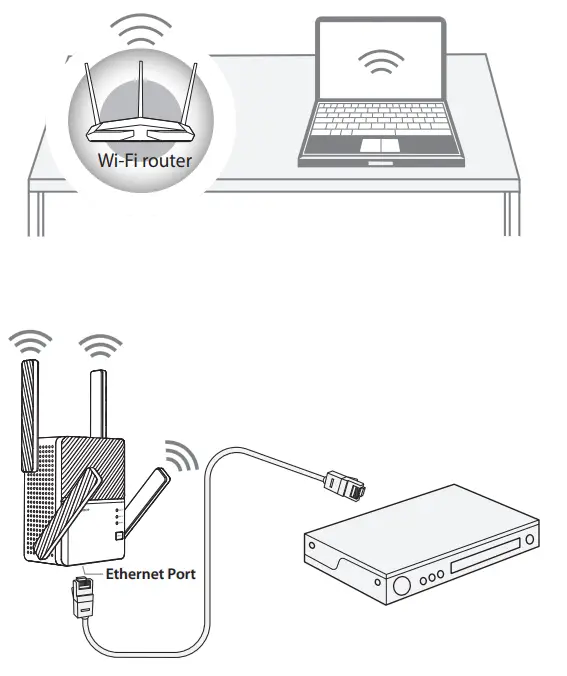 Wi-Fi router

Ethernet Port