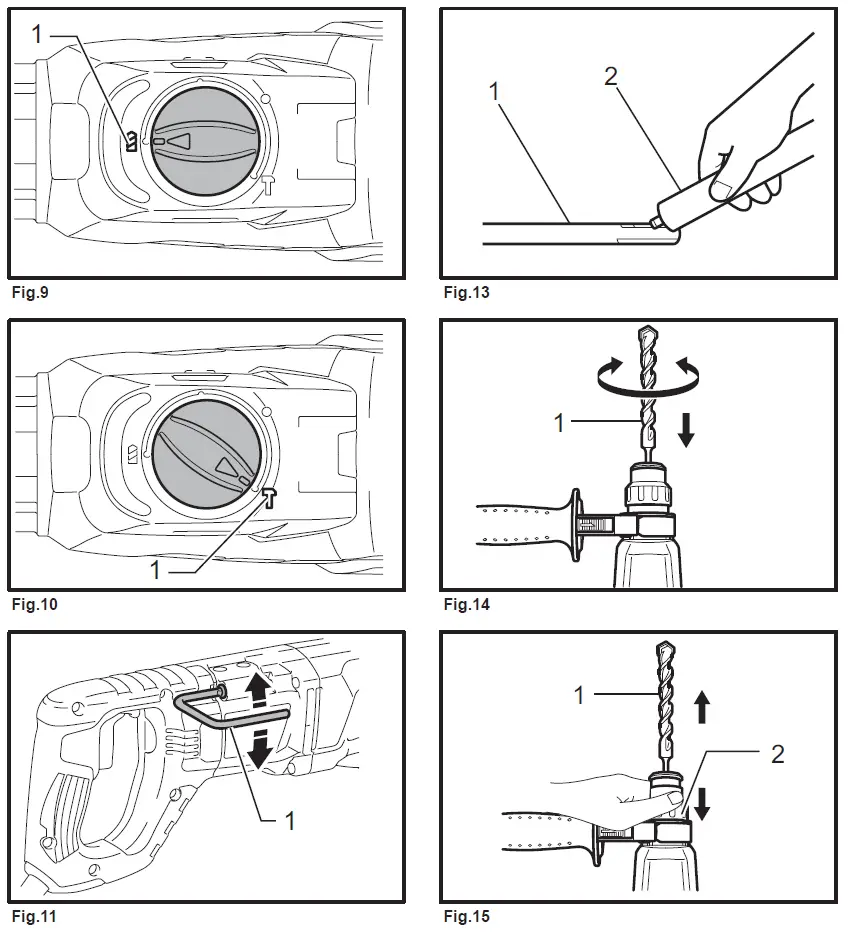 1

Fig.9

1

Fig.10

1

Fig.11

1
2

Fig.13

1

Fig.14

1
2

Fig.15